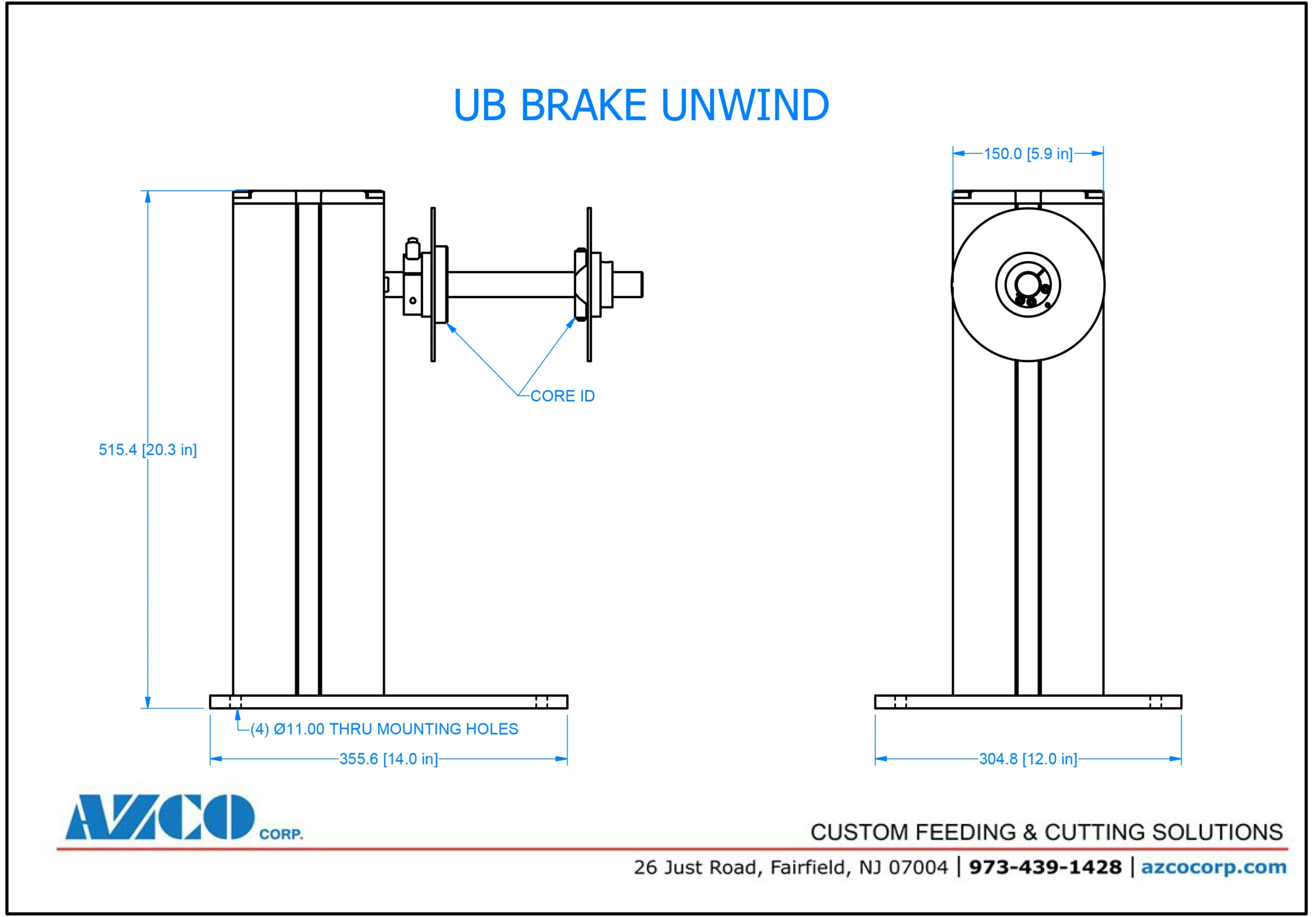 UB BRAKE UNWIND

150.0 [5.9 in]

CORE ID

515.4 [20.3 in]

(4) Ø11.00 THRU MOUNTING HOLES

355.6 [14.0 in]

304.8 [12.0 in]

AZCO CORP.

CUSTOM FEEDING & CUTTING SOLUTIONS

26 Just Road, Fairfield, NJ 07004 | 973-439-1428 | azcocorp.com